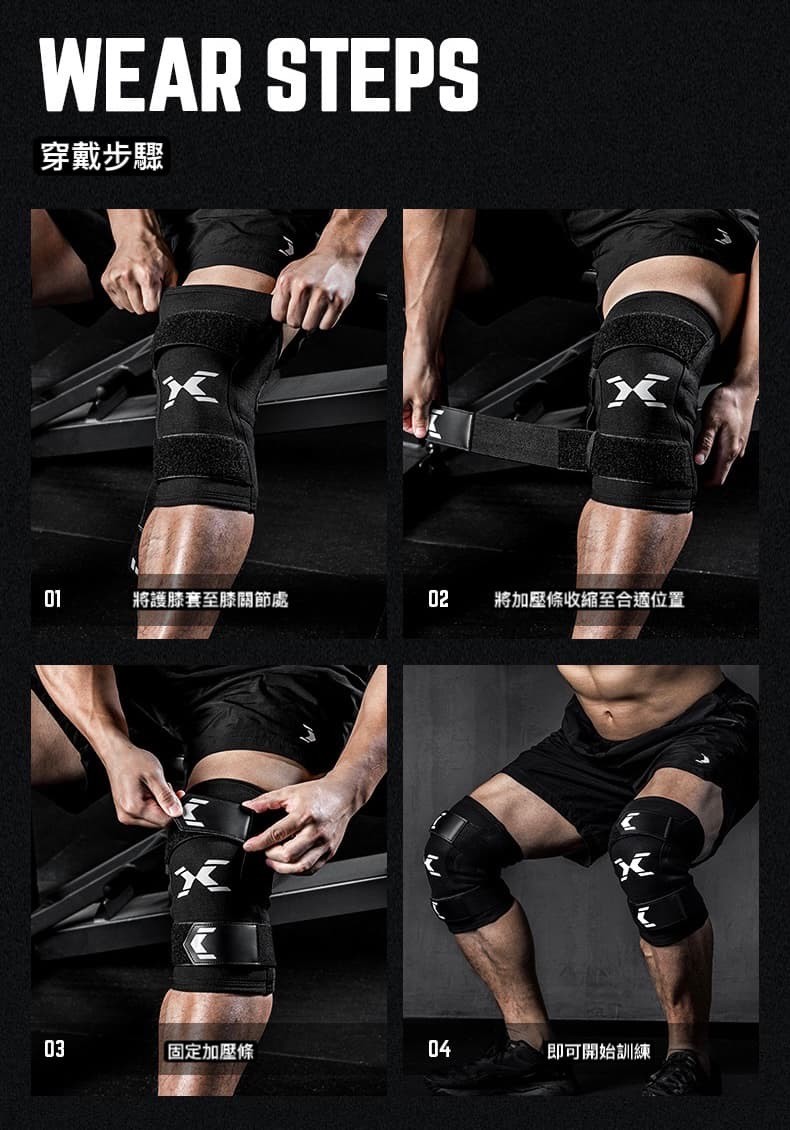 WEAR STEPS

穿戴步驟

01 將護膝套至膝關節處

02 將加壓條收縮至合適位置

03 固定加壓條

04 即可開始訓練